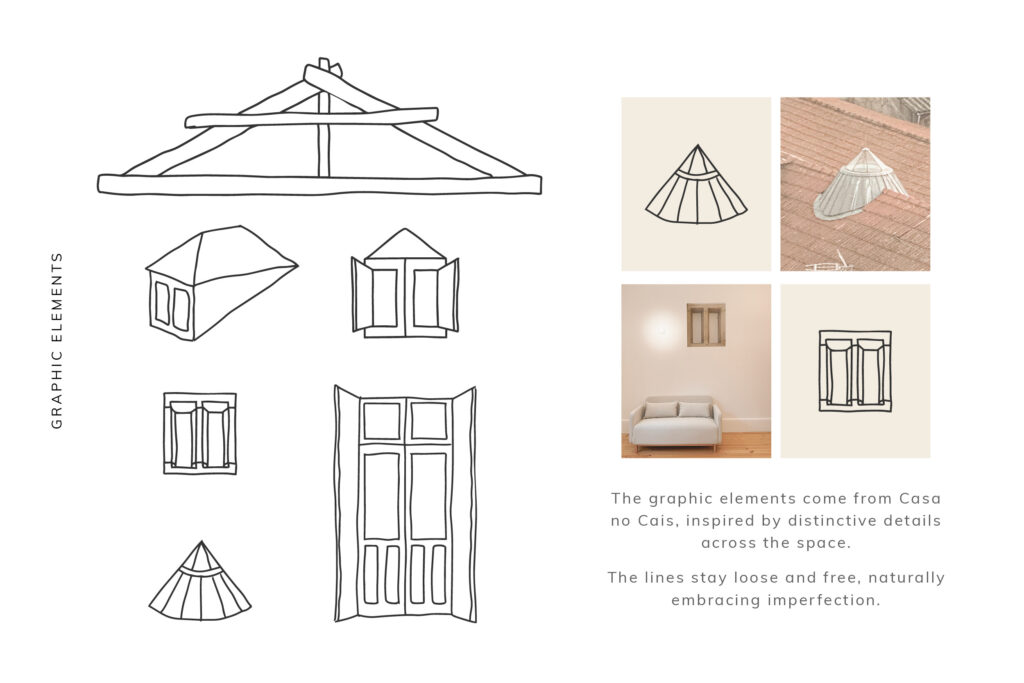 GRAPHIC ELEMENTS

The graphic elements come from Casa no Cais, inspired by distinctive details across the space.

The lines stay loose and free, naturally embracing imperfection.